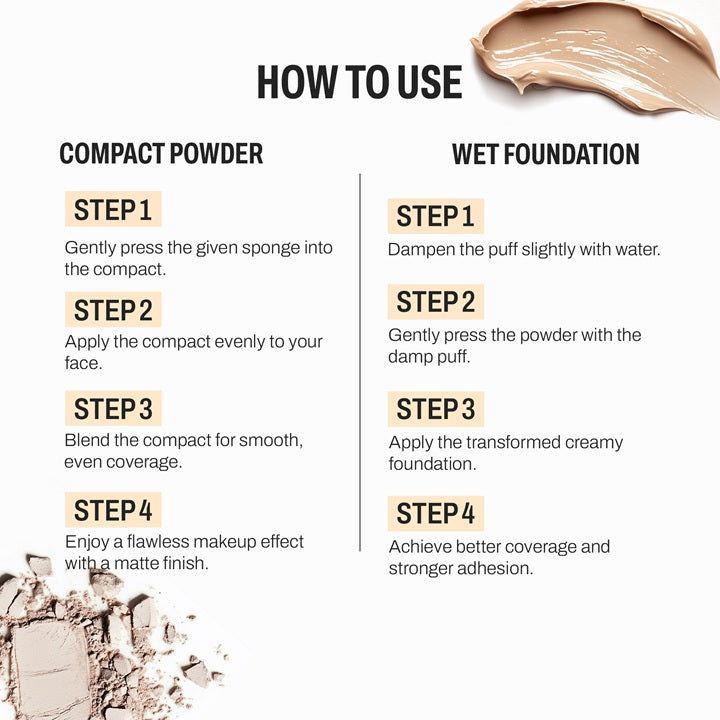 HOW TO USE

COMPACT POWDER

STEP 1
Gently press the given sponge into the compact.

STEP 2
Apply the compact evenly to your face.

STEP 3
Blend the compact for smooth, even coverage.

STEP 4
Enjoy a flawless makeup effect with a matte finish.

WET FOUNDATION

STEP 1
Dampen the puff slightly with water.

STEP 2
Gently press the powder with the damp puff.

STEP 3
Apply the transformed creamy foundation.

STEP 4
Achieve better coverage and stronger adhesion.