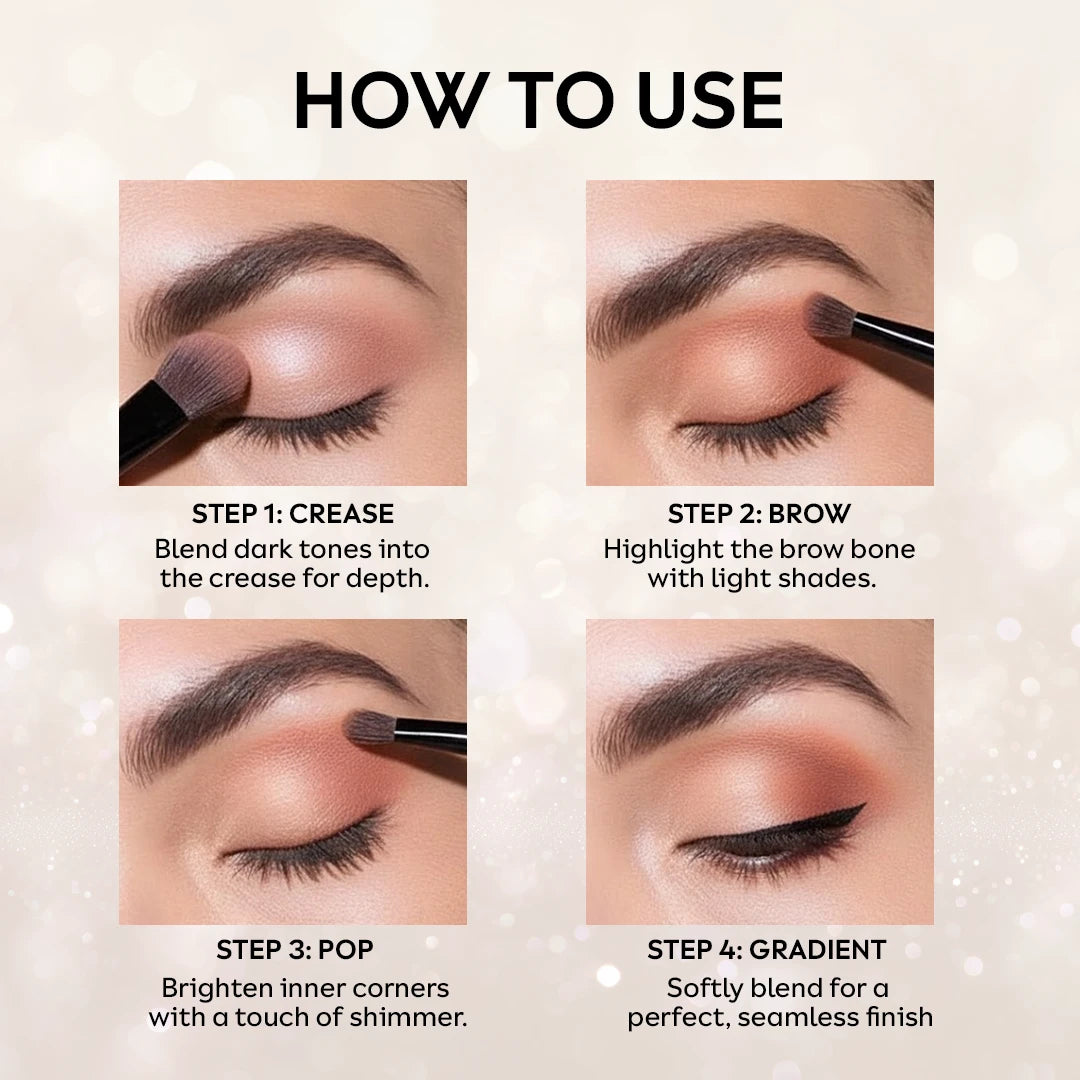 HOW TO USE

STEP 1: CREASE
Blend dark tones into the crease for depth.

STEP 2: BROW
Highlight the brow bone with light shades.

STEP 3: POP
Brighten inner corners with a touch of shimmer.

STEP 4: GRADIENT
Softly blend for a perfect, seamless finish